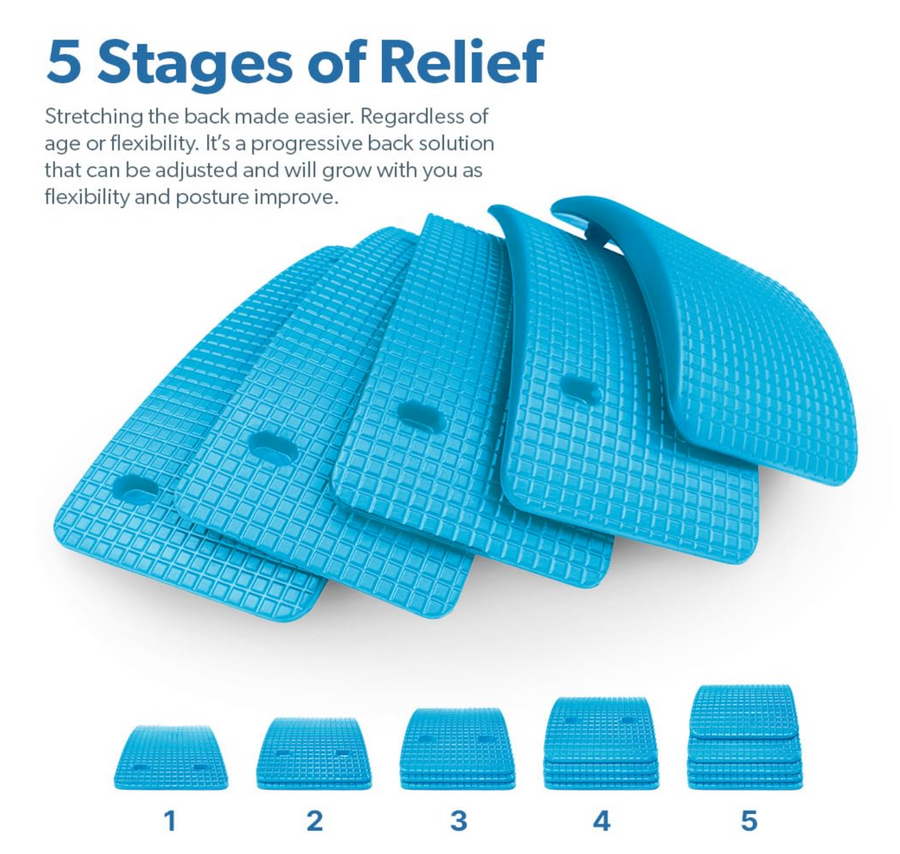 5 Stages of Relief

Stretching the back made easier. Regardless of age or flexibility. It's a progressive back solution that can be adjusted and will grow with you as flexibility and posture improve.

1 2 3 4 5